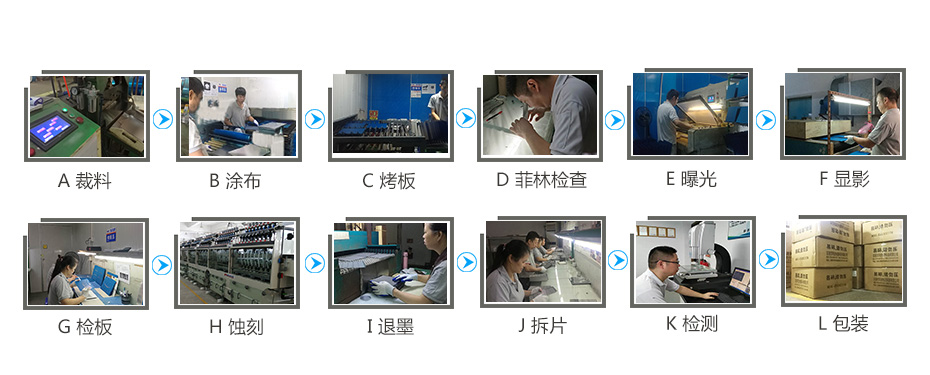 A 裁料

B 涂布

C 烤板

D 菲林检查

E 曝光

F 显影

G 检板

H 蚀刻

I 退墨

J 拆片

K 检测

L 包装